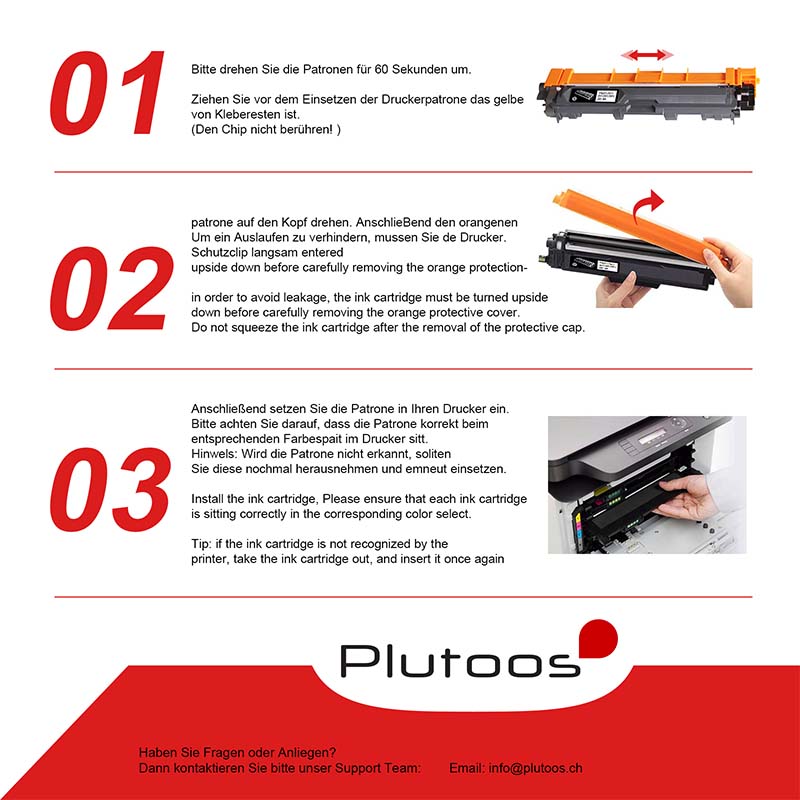 01

Bitte drehen Sie die Patronen für 60 Sekunden um.

Ziehen Sie vor dem Einsetzen der Druckerpatrone das gelbe von Kleberesten ist.
(Den Chip nicht berühren! )

02

patrone auf den Kopf drehen. AnschlieBend den orangenen Um ein Auslaufen zu verhindern, mussen Sie de Drucker. Schutzclip langsam entered
upside down before carefully removing the orange protection-

in order to avoid leakage, the ink cartridge must be turned upside down before carefully removing the orange protective cover.
Do not squeeze the ink cartridge after the removal of the protective cap.

03

Anschließend setzen Sie die Patrone in Ihren Drucker ein. Bitte achten Sie darauf, dass die Patrone korrekt beim entsprechenden Farbespait im Drucker sitt.
Hinwels: Wird die Patrone nicht erkannt, soliten Sie diese nochmal herausnehmen und emneut einsetzen.

Install the ink cartridge, Please ensure that each ink cartridge is sitting correctly in the corresponding color select.

Tip: if the ink cartridge is not recognized by the printer, take the ink cartridge out, and insert it once again

Plutoos

Haben Sie Fragen oder Anliegen?
Dann kontaktieren Sie bitte unser Support Team: Email: info@plutoos.ch