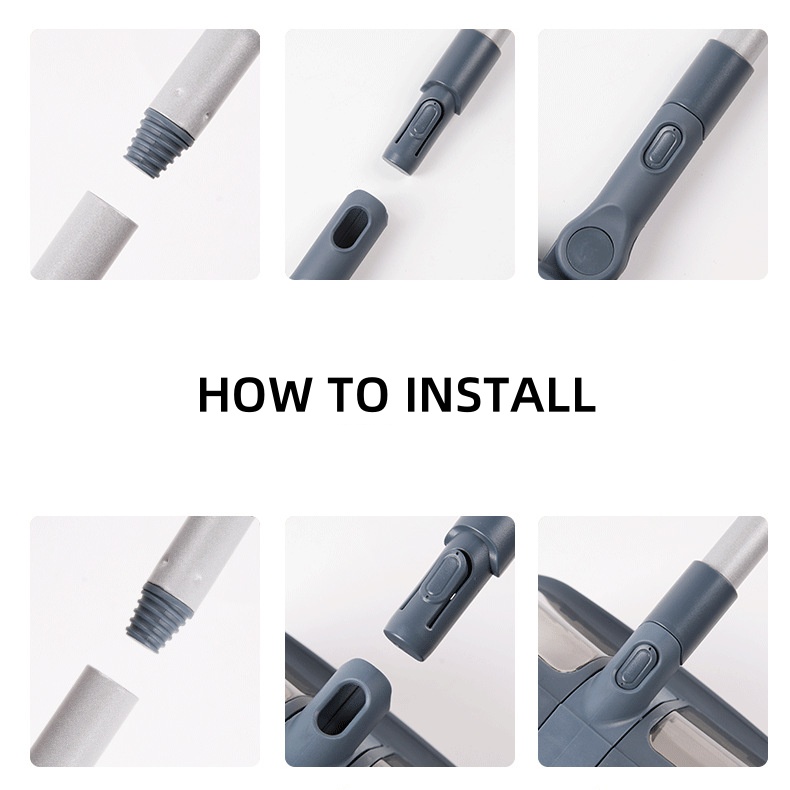 HOW TO INSTALL