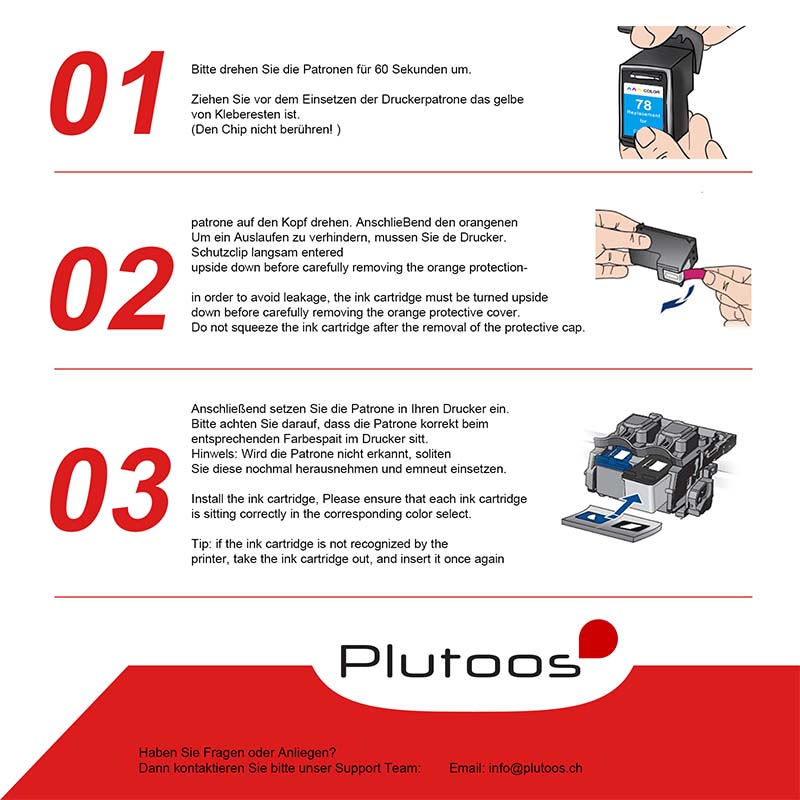 01

Bitte drehen Sie die Patronen für 60 Sekunden um.

Ziehen Sie vor dem Einsetzen der Druckerpatrone das gelbe von Kleberesten ist.
(Den Chip nicht berühren! )

COLOR
78
Replacement
for

02

patrone auf den Kopf drehen. AnschlieBend den orangenen
Um ein Auslaufen zu verhindern, mussen Sie de Drucker.
Schutzclip langsam entered
upside down before carefully removing the orange protection-

in order to avoid leakage, the ink cartridge must be turned upside down before carefully removing the orange protective cover.
Do not squeeze the ink cartridge after the removal of the protective cap.

03

Anschließend setzen Sie die Patrone in Ihren Drucker ein.
Bitte achten Sie darauf, dass die Patrone korrekt beim entsprechenden Farbespait im Drucker sitt.
Hinwels: Wird die Patrone nicht erkannt, soliten
Sie diese nochmal herausnehmen und emneut einsetzen.

Install the ink cartridge, Please ensure that each ink cartridge is sitting correctly in the corresponding color select.

Tip: if the ink cartridge is not recognized by the printer, take the ink cartridge out, and insert it once again

Plutoos

Haben Sie Fragen oder Anliegen?
Dann kontaktieren Sie bitte unser Support Team: Email: info@plutoos.ch